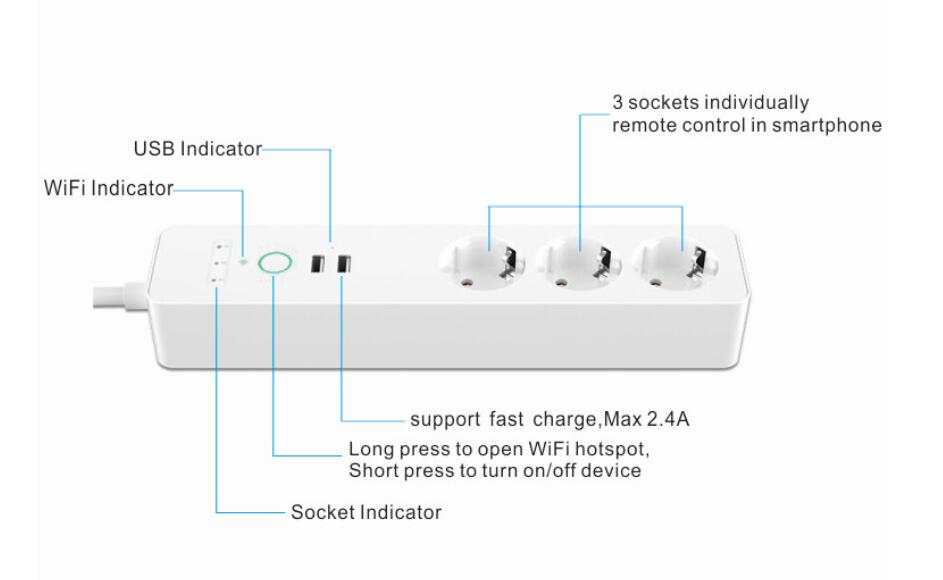 3 sockets individually remote control in smartphone

USB Indicator

WiFi Indicator

support fast charge,Max 2.4A

Long press to open WiFi hotspot, Short press to turn on/off device

Socket Indicator